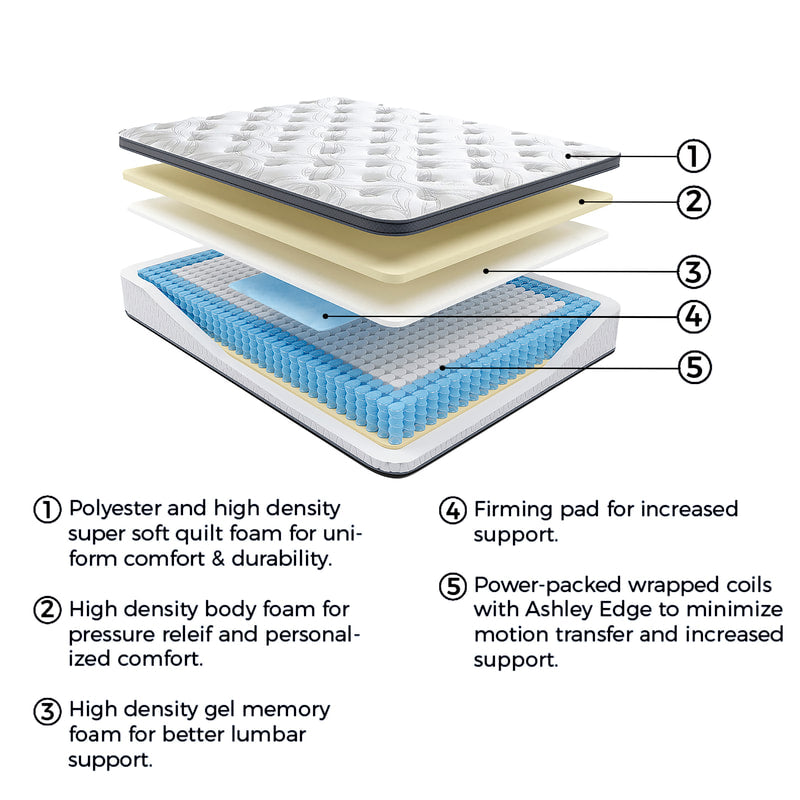 ①

②

③

④

⑤

① Polyester and high density super soft quilt foam for uniform comfort & durability.

② High density body foam for pressure releif and personalized comfort.

③ High density gel memory foam for better lumbar support.

④ Firming pad for increased support.

⑤ Power-packed wrapped coils with Ashley Edge to minimize motion transfer and increased support.